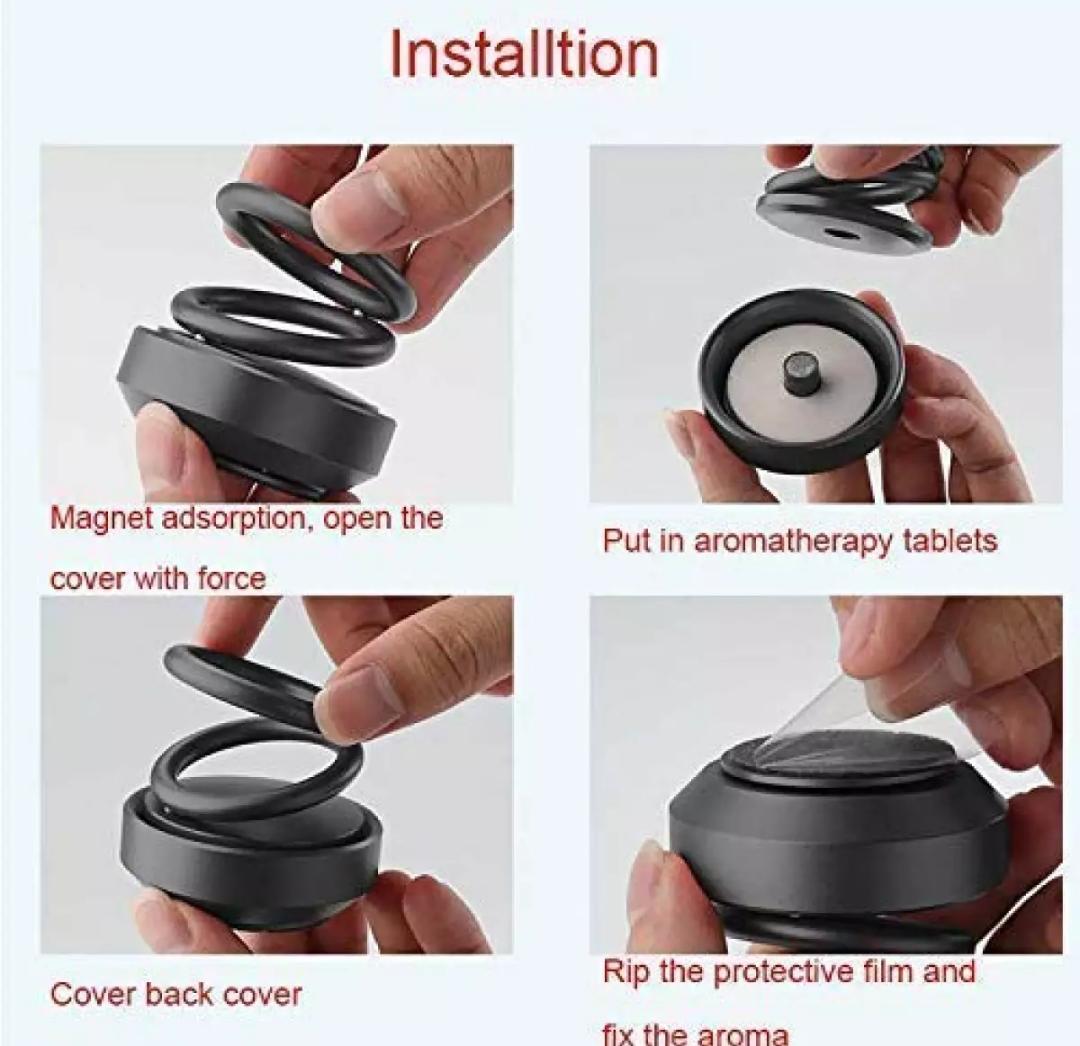 Installtion

Magnet adsorption, open the cover with force

Put in aromatherapy tablets

Cover back cover

Rip the protective film and fix the aroma