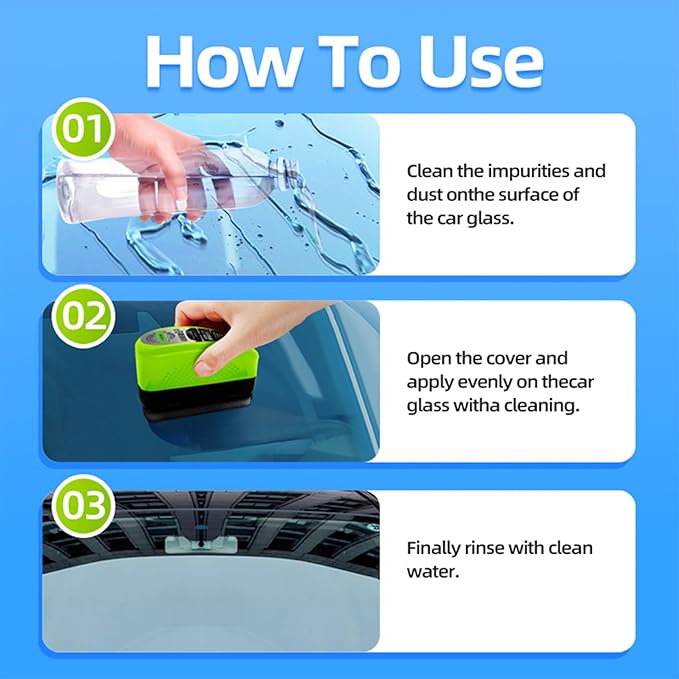 How To Use

01

Clean the impurities and dust onthe surface of the car glass.

02

Open the cover and apply evenly on thecar glass witha cleaning.

03

Finally rinse with clean water.